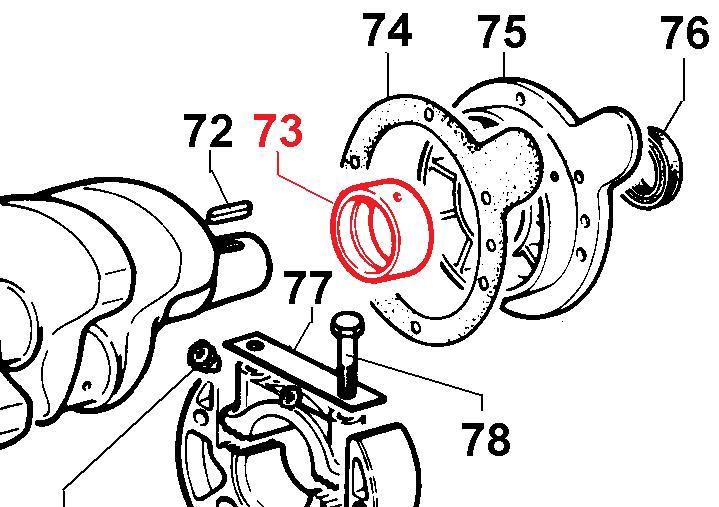 74
75
76
72
73
77
78