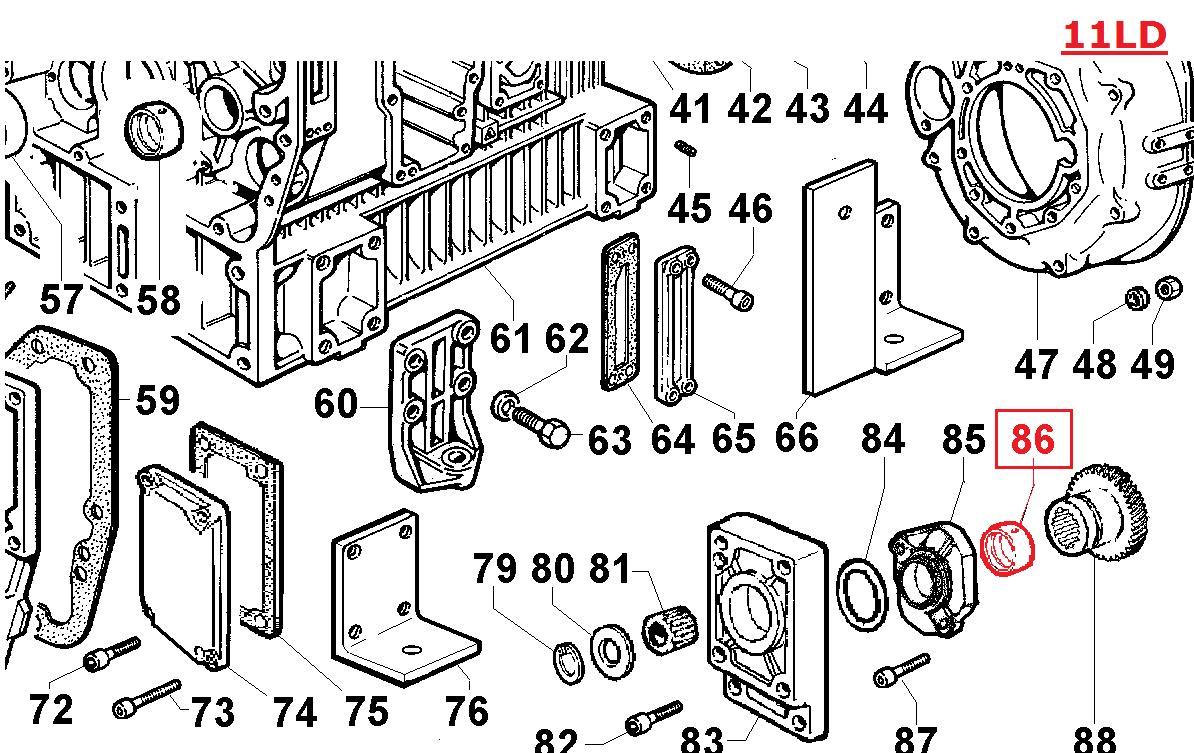 11LD

41 42 43 44

45 46

57 58

61 62

47 48 49

59

60

63 64 65 66

84 85 86

79 80 81

72 73 74 75 76

82 83 87 88