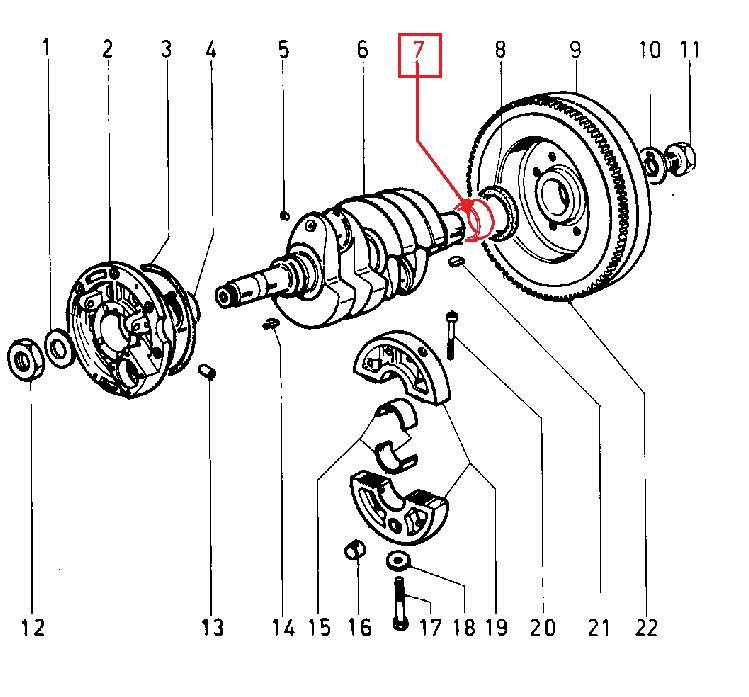 1 2 3 4 5 6 7 8 9 10 11

12 13 14 15 16 17 18 19 20 21 22