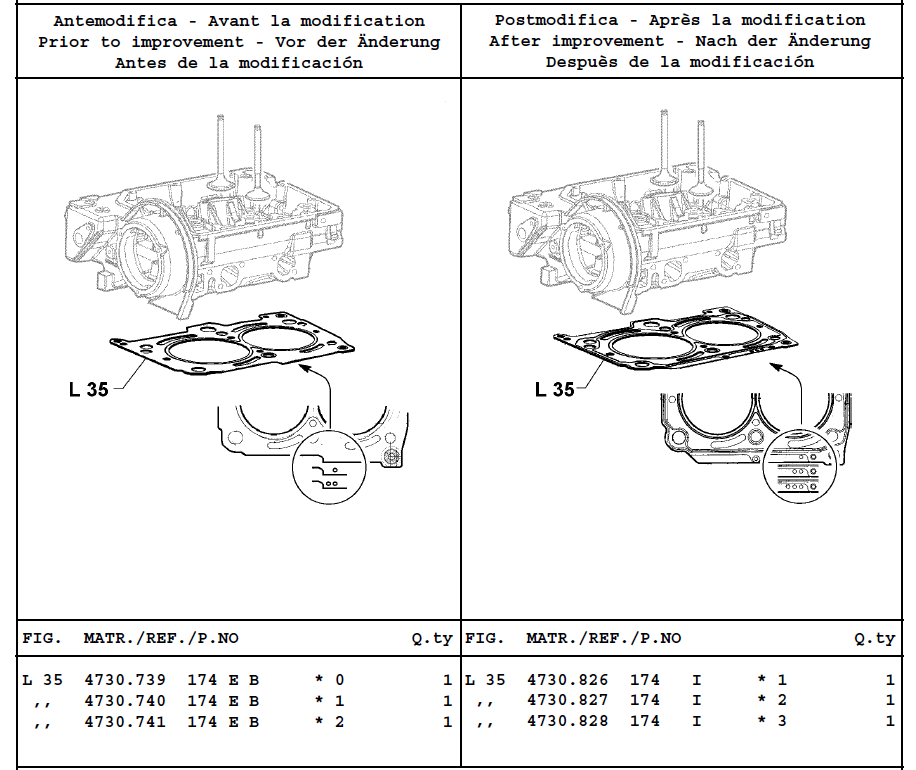 Antemodifica - Avant la modification
Prior to improvement - Vor der Änderung
Antes de la modificación

L 35

| FIG. | MATR./REF./P.NO | | | | Q.ty |
|---|---|---|---|---|---|
| L 35 | 4730.739 | 174 | E B | * 0 | 1 |
| ,, | 4730.740 | 174 | E B | * 1 | 1 |
| ,, | 4730.741 | 174 | E B | * 2 | 1 |

Postmodifica - Après la modification
After improvement - Nach der Änderung
Despuès de la modificación

L 35

| FIG. | MATR./REF./P.NO | | | | Q.ty |
|---|---|---|---|---|---|
| L 35 | 4730.826 | 174 | I | * 1 | 1 |
| ,, | 4730.827 | 174 | I | * 2 | 1 |
| ,, | 4730.828 | 174 | I | * 3 | 1 |