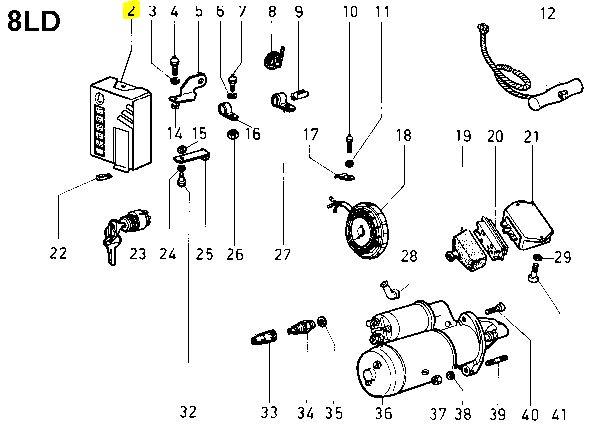 8LD

2 3 4 5 6 7 8 9 10 11 12

14 15 16 17 18 19 20 21

22 23 24 25 26 27 28 29

32 33 34 35 36 37 38 39 40 41