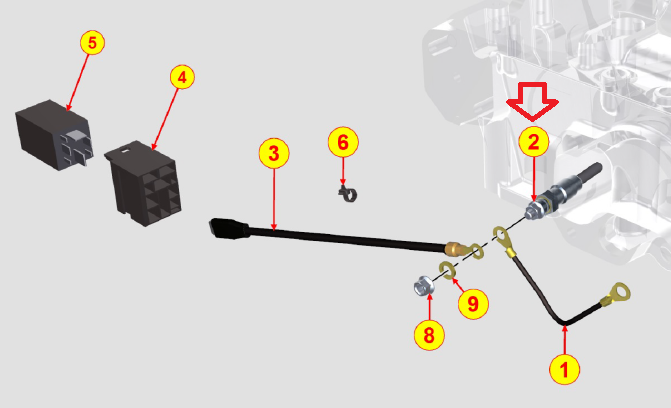 5
4
3
6
2
9
8
1