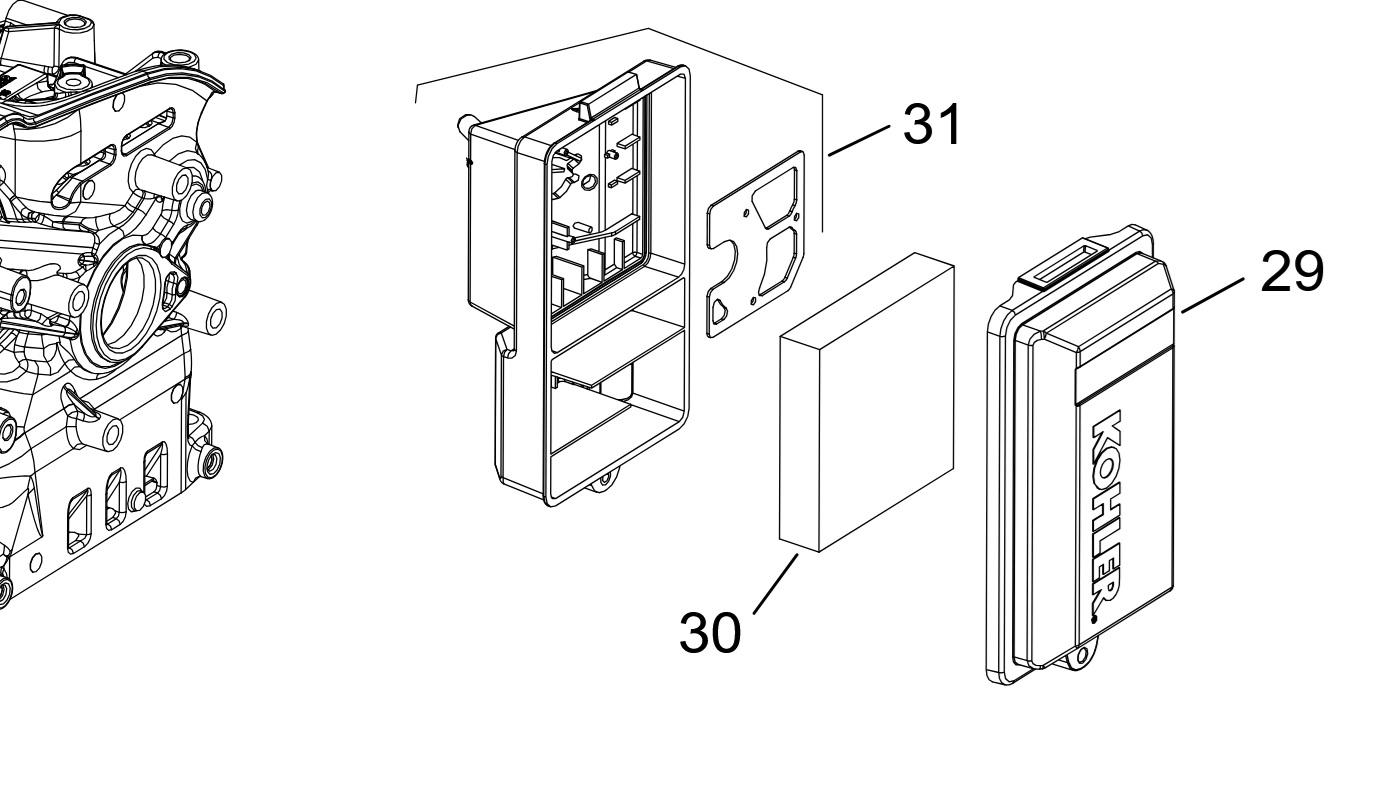 31
29
KOHLER.
30