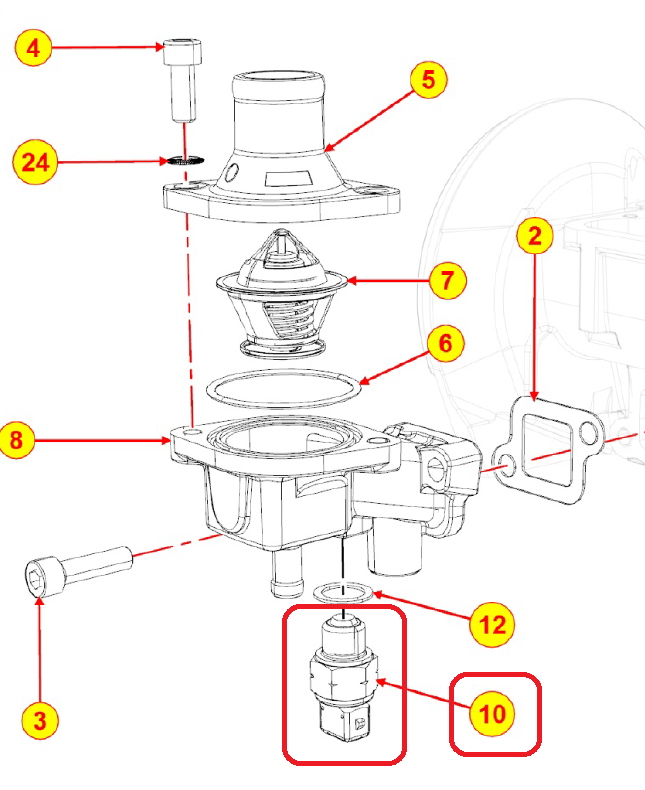 4
5
24
2
7
6
8
12
10
3