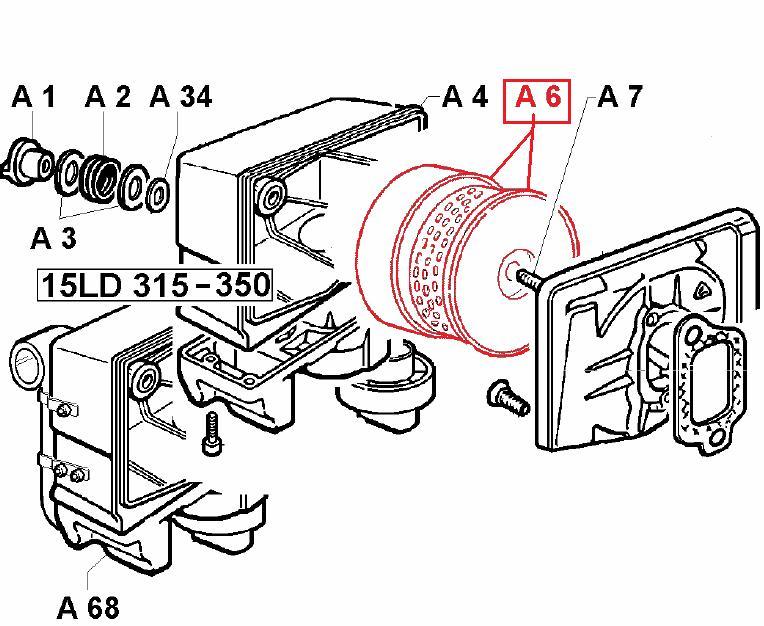 A 1 A 2 A 34

A 4 A 6 A 7

A 3

15LD 315-350

A 68