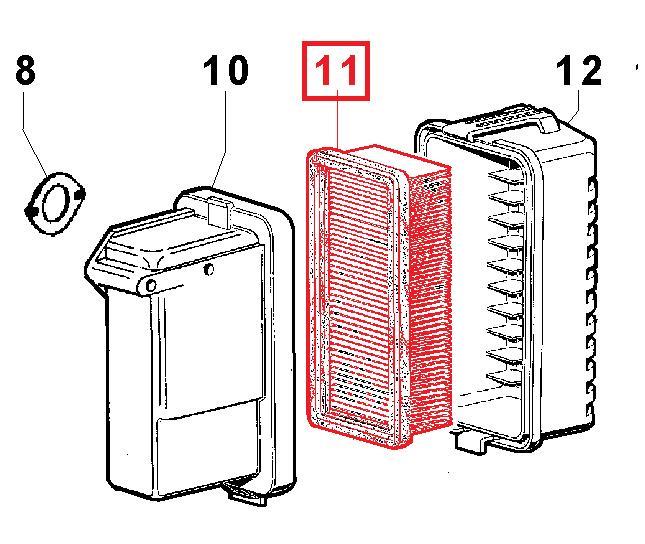 8
10
11
12