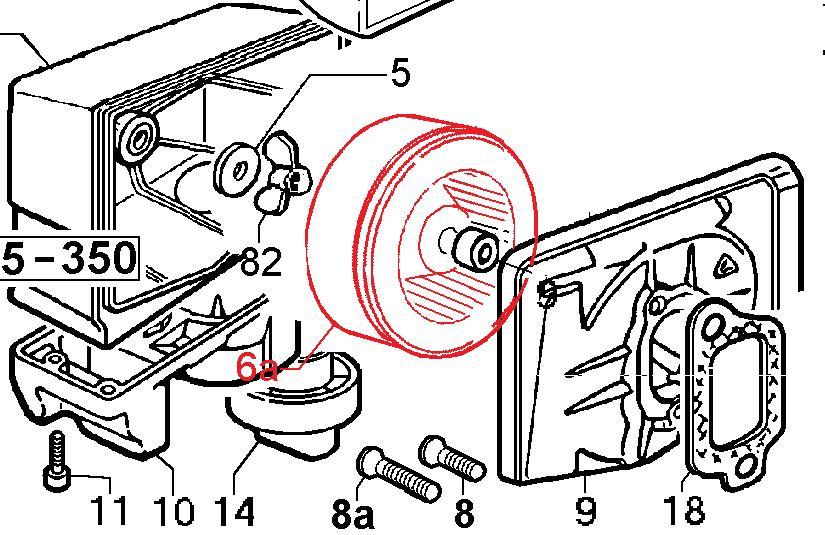 5
5 - 350
82
6a
11
10
14
8a
8
9
18