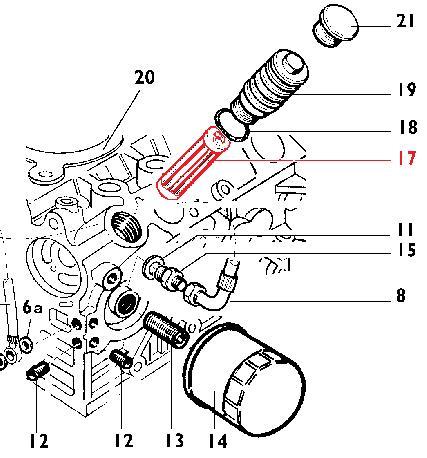 21
20
19
18
17
11
15
8
6a
12
12
13
14