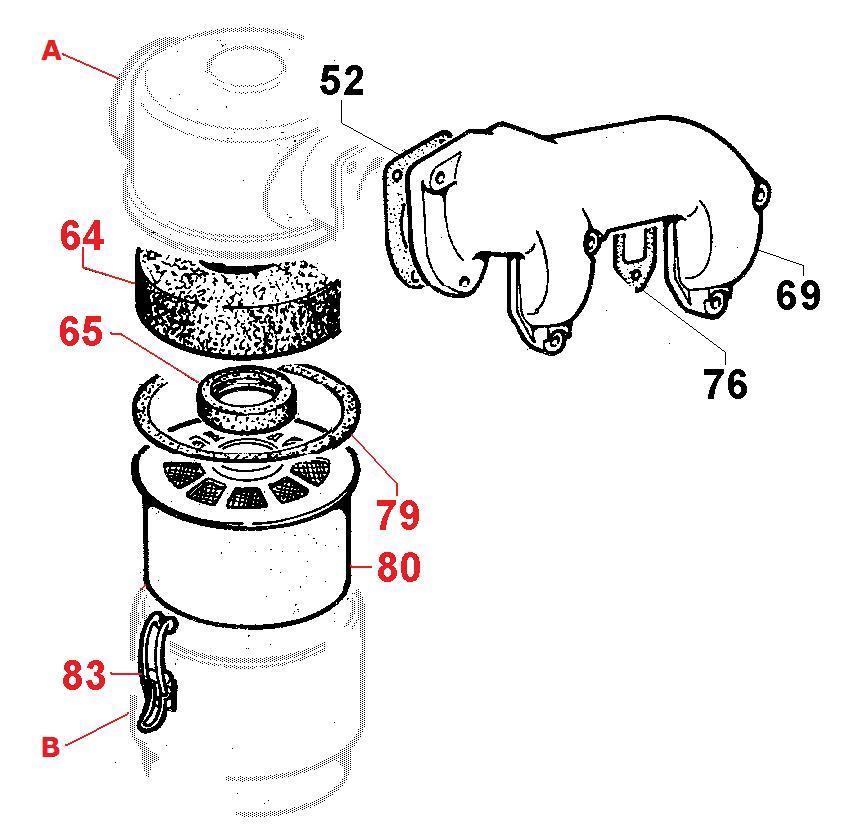 A
52
64
65
69
76
79
80
83
B