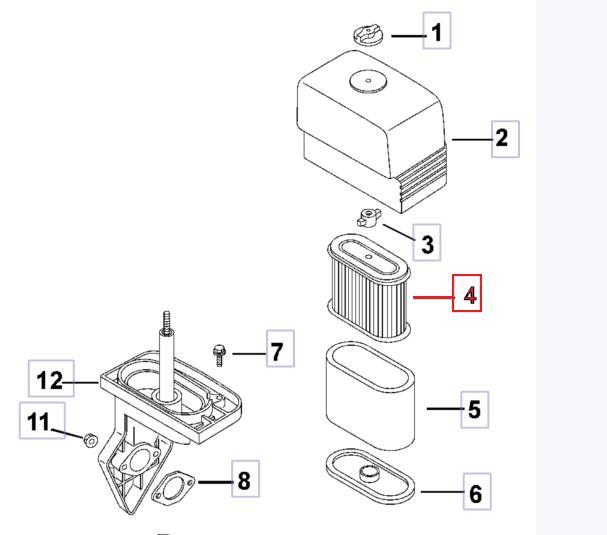 1
2
3
4
7
12
5
11
8
6