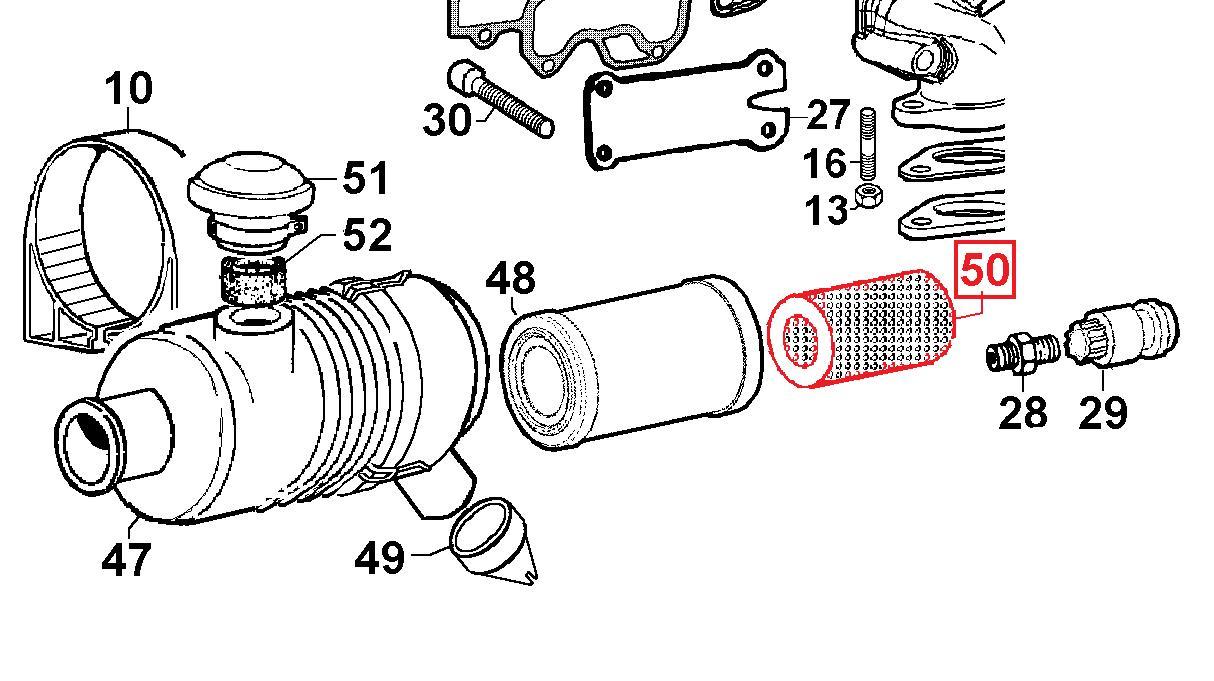 10
30
27
16
13
51
52
48
50
28
29
47
49