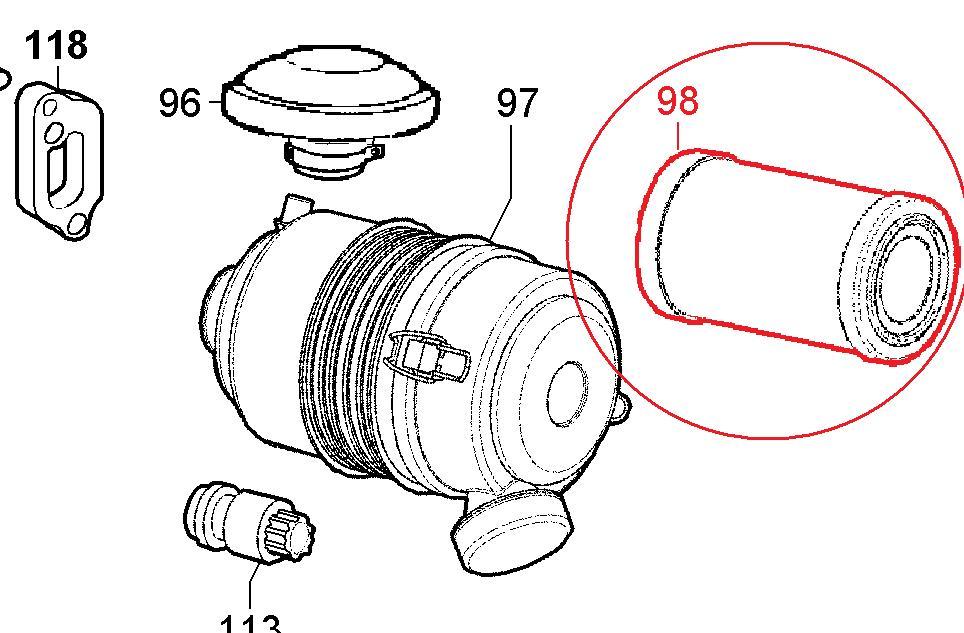 118
96
97
98
113