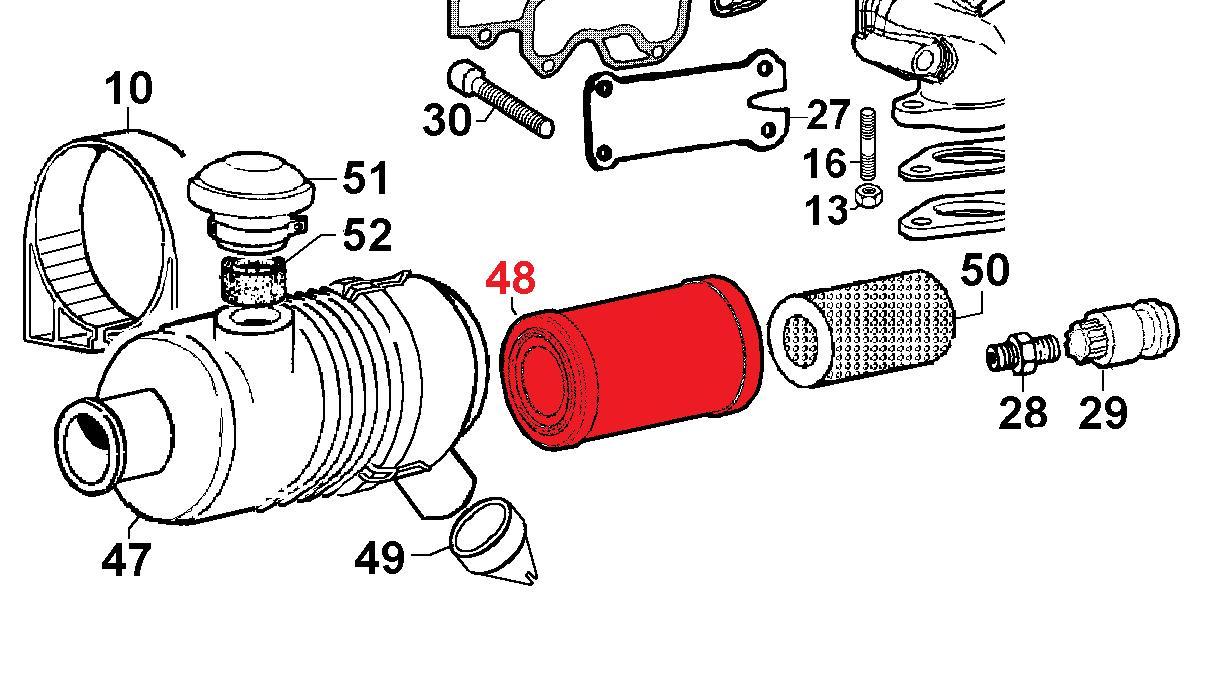 10
30
27
16
13
51
52
48
50
28
29
47
49