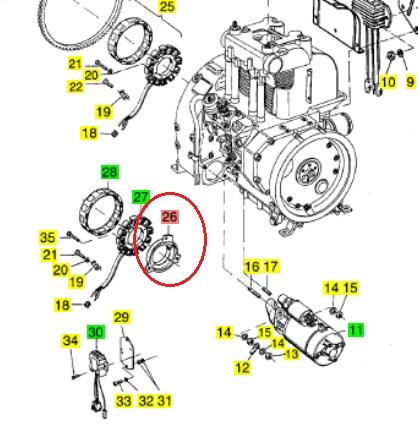 25
21
20
22
19
18
10
9
28
27
26
35
21
20
19
18
16
17
14
15
11
14
15
14
13
12
29
30
34
33
32
31