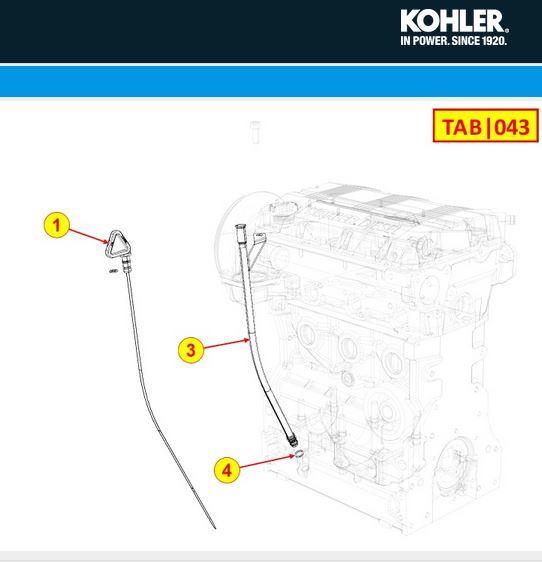 KOHLER.
IN POWER. SINCE 1920.

TAB|043

1

3

4