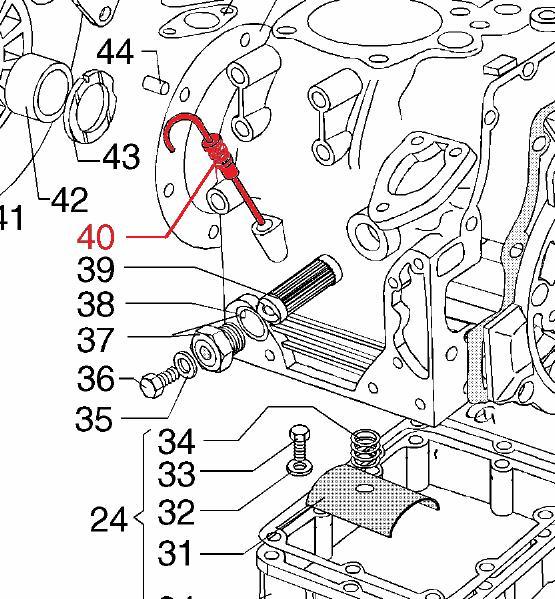 44
43
42
41
40
39
38
37
36
35
34
33
32
24
31