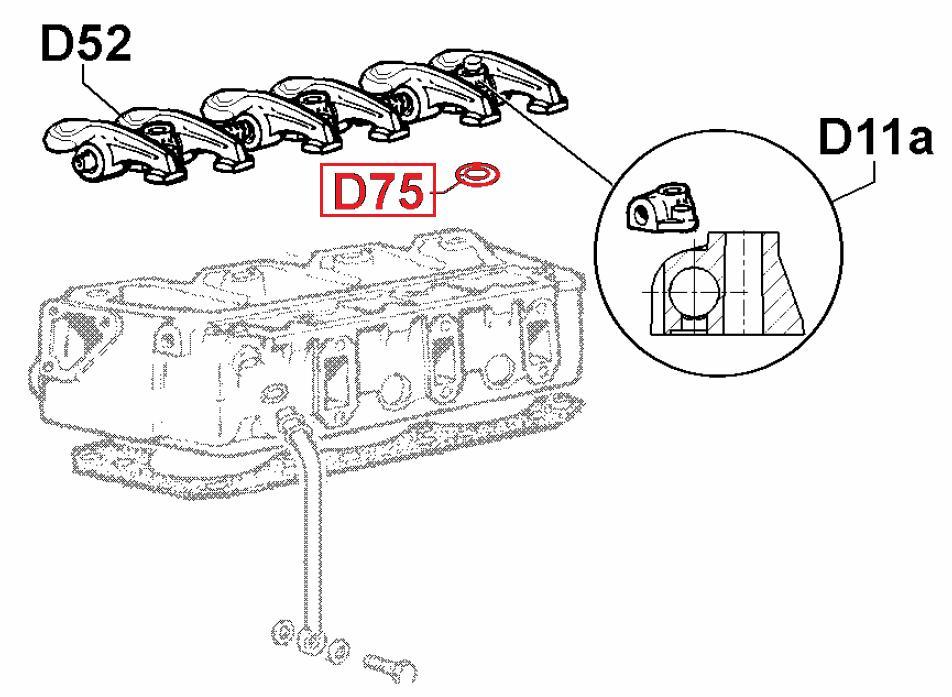 D52
D75
D11a