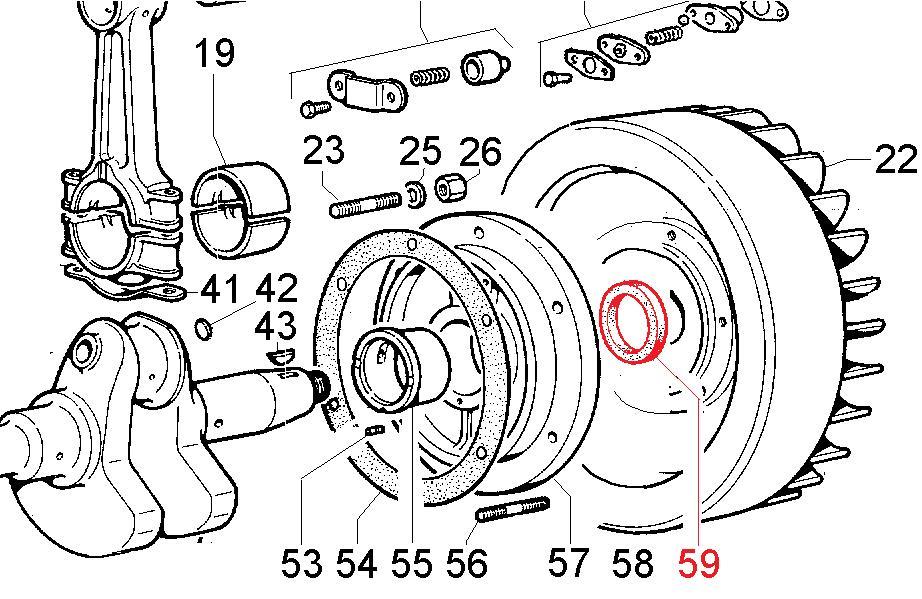 19
23
25
26
22
41
42
43
53
54
55
56
57
58
59