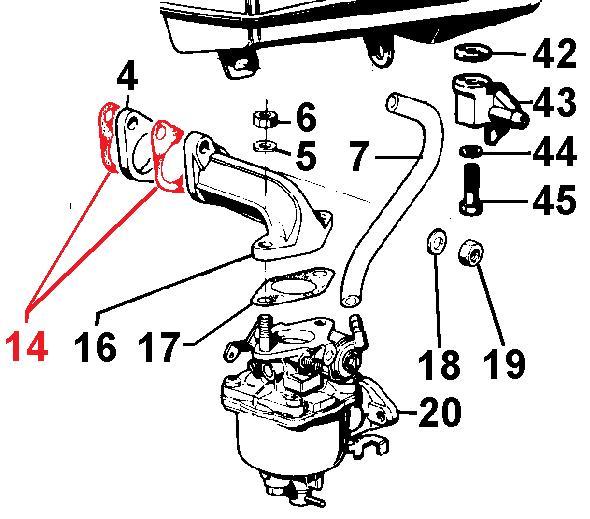 4
6
5
7
42
43
44
45
14
16
17
18
19
20