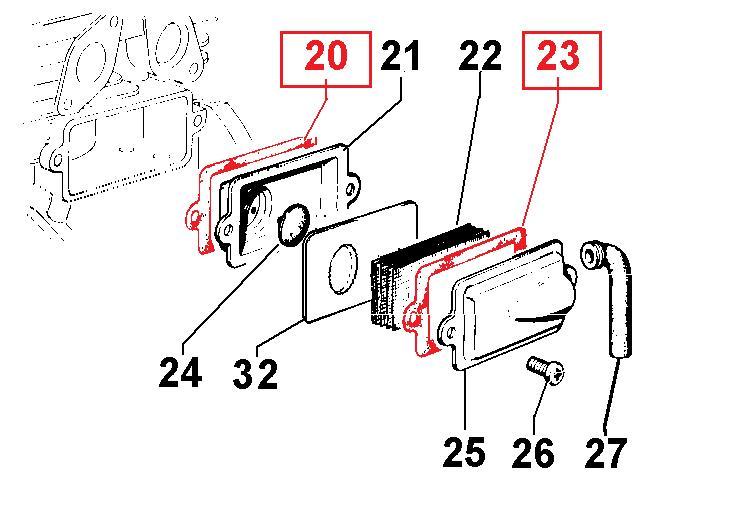 20
21
22
23
24
32
25
26
27