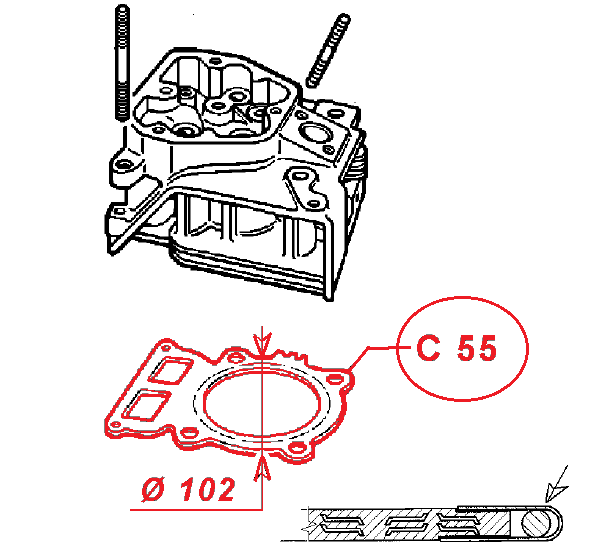 C 55

Ø 102