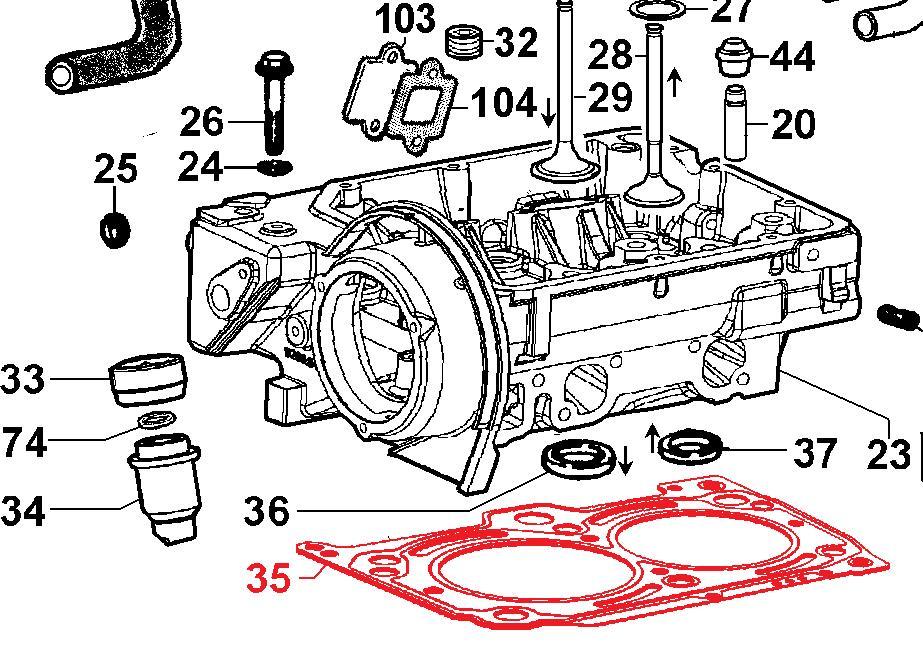 103
27
32
28
44
26
104
29
20
25
24
33
74
34
36
37
23
35