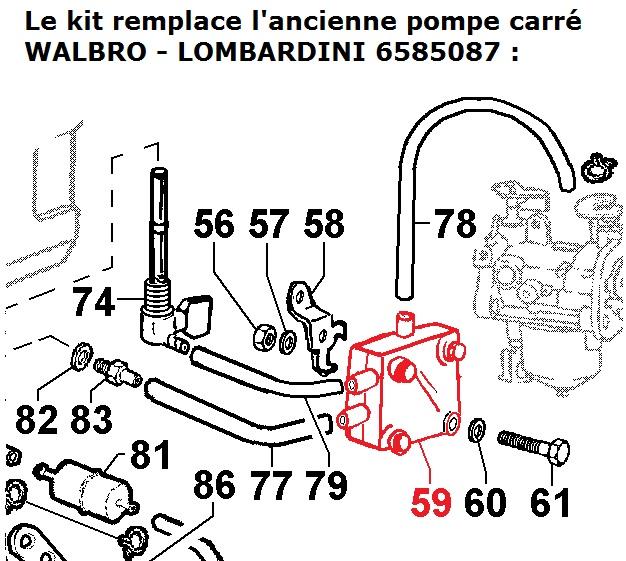 Le kit remplace l'ancienne pompe carré WALBRO - LOMBARDINI 6585087 :

56 57 58

78

74

82 83

81

86 77 79

59 60 61