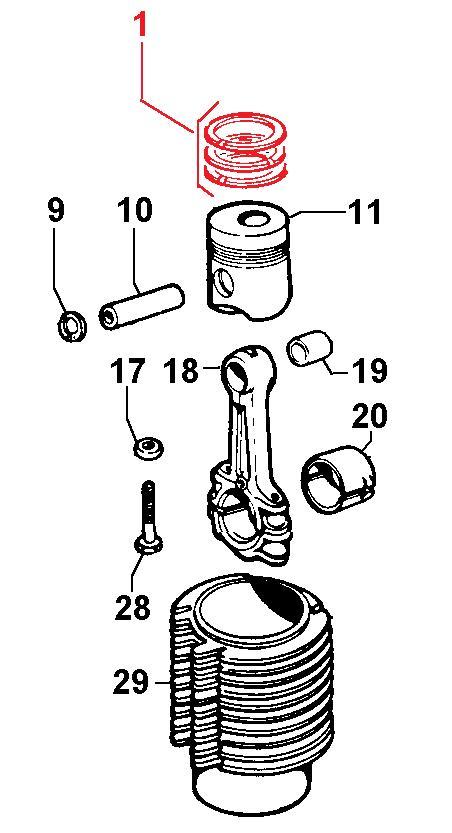 1
9
10
11
17
18
19
20
28
29