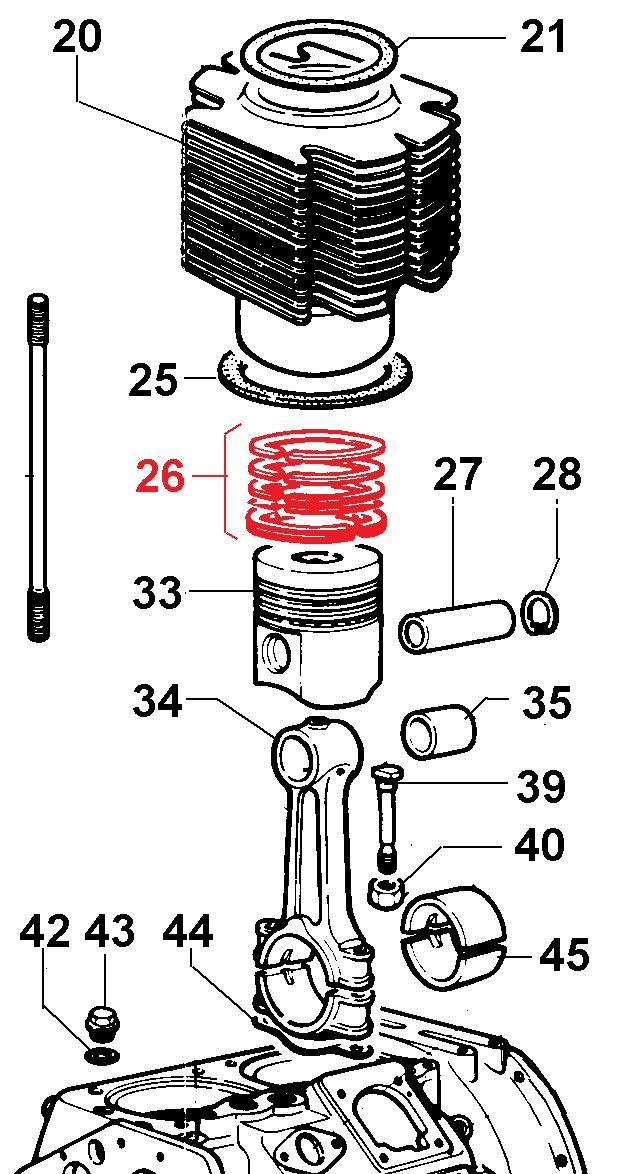 20
21
25
26
27
28
33
34
35
39
40
42
43
44
45