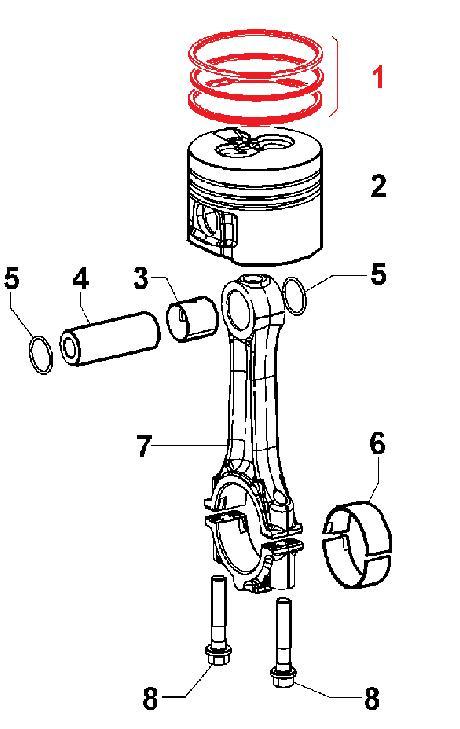 1
2
5
4
3
5
7
6
8
8