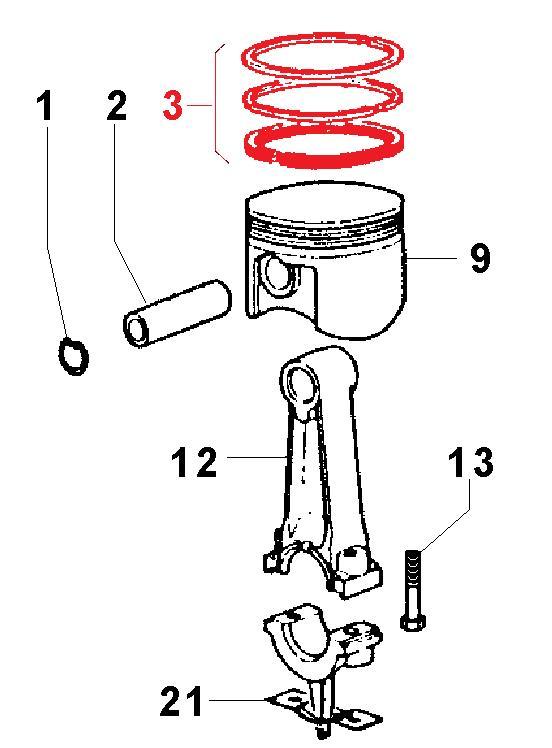 1
2
3
9
12
13
21