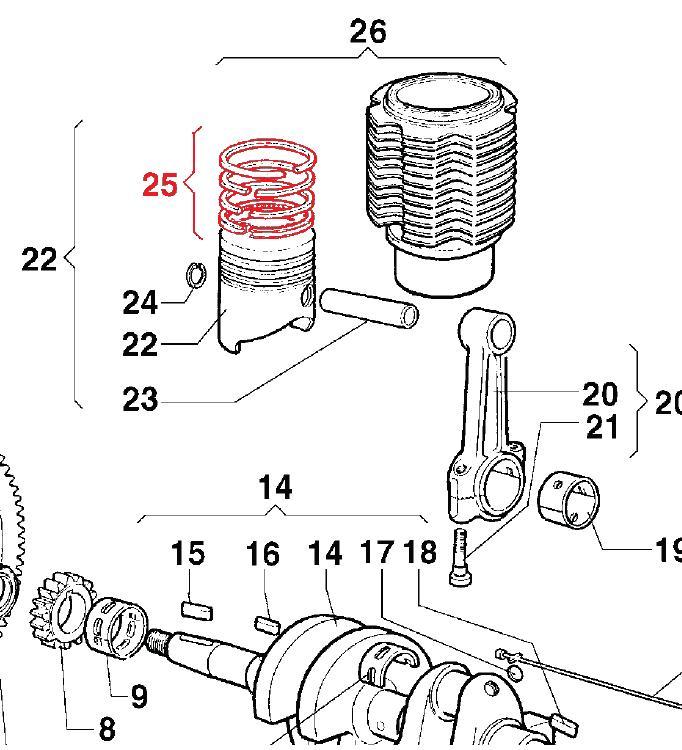 26
25
22
24
22
23
20
21
20
14
15
16
14
17
18
19
9
8