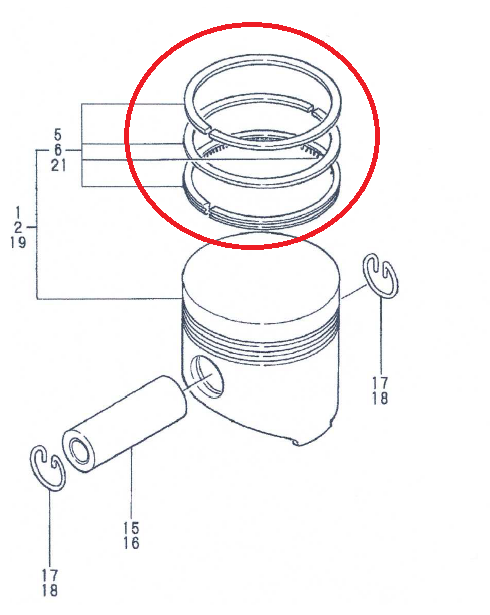 5
6
21

1
2
19

17
18

15
16

17
18