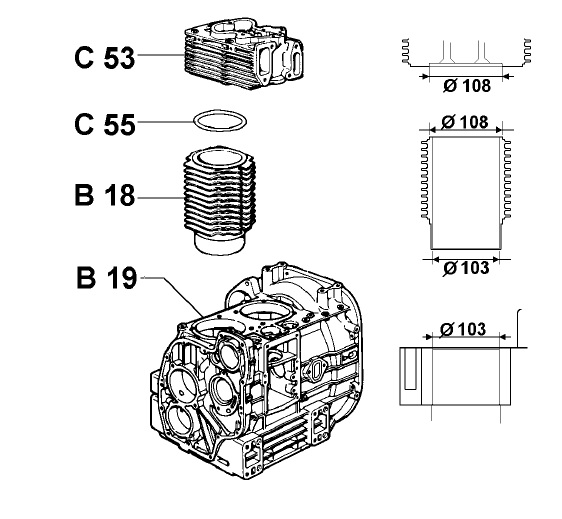 C 53
C 55
B 18
B 19

Ø 108
Ø 108
Ø 103
Ø 103