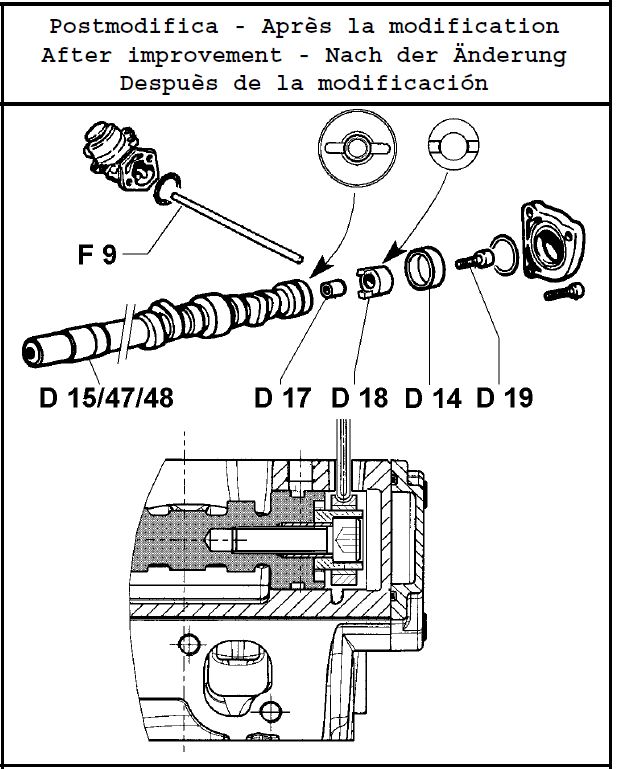 Postmodifica - Après la modification
After improvement - Nach der Änderung
Despuès de la modificación

F 9

D 15/47/48

D 17

D 18

D 14

D 19