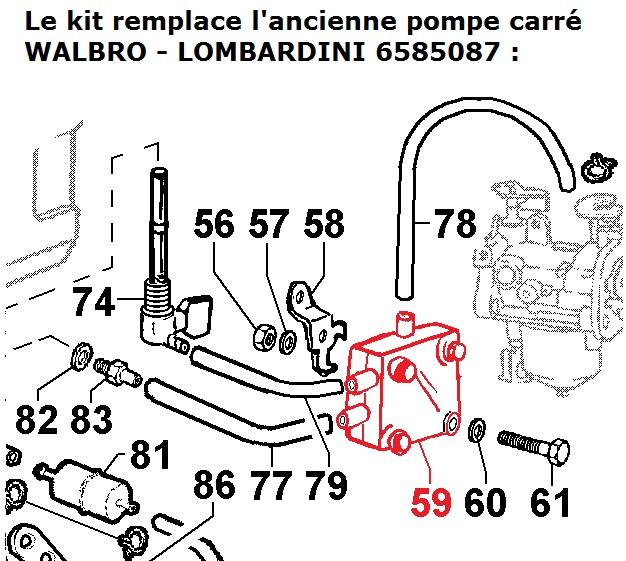 Le kit remplace l'ancienne pompe carré WALBRO - LOMBARDINI 6585087 :

56 57 58

78

74

82 83

81

86 77 79

59 60 61